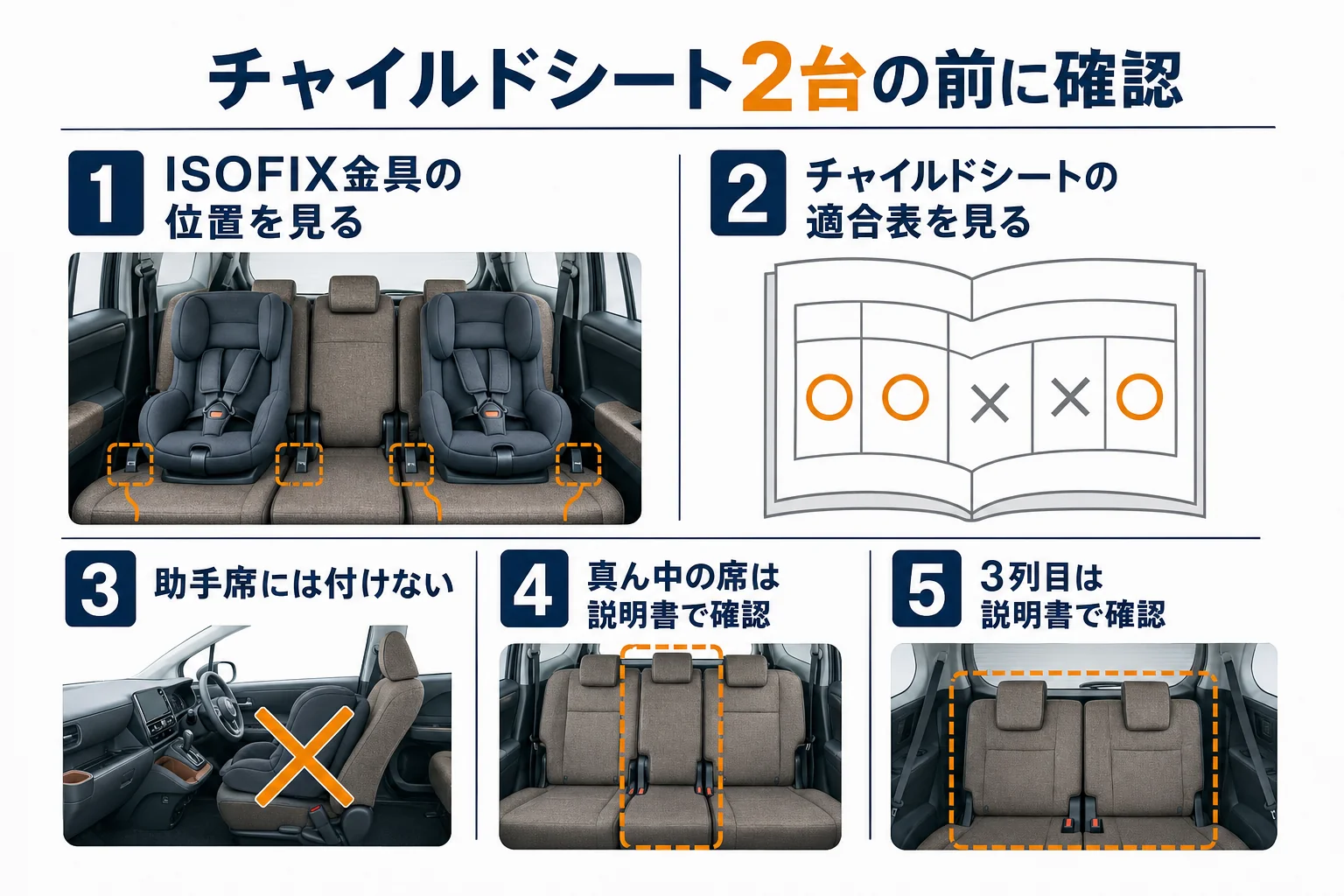 チャイルドシート2台の前に確認

1 ISOFIX金具の位置を見る

2 チャイルドシートの適合表を見る

○ ○ × × ○

3 助手席には付けない

4 真ん中の席は説明書で確認

5 3列目は説明書で確認