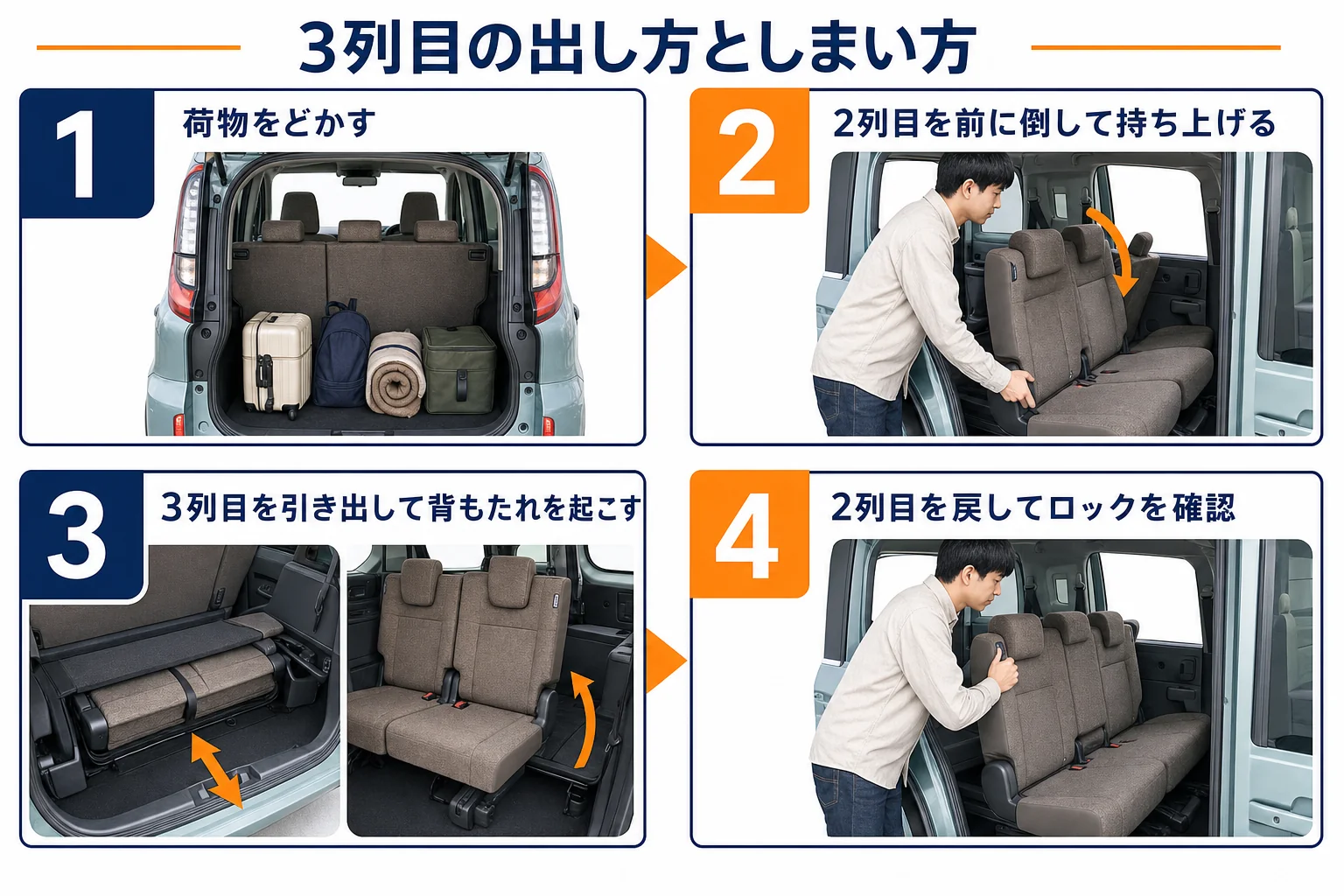 3列目の出し方としまい方

1
荷物をどかす

2
2列目を前に倒して持ち上げる

3
3列目を引き出して背もたれを起こす

4
2列目を戻してロックを確認