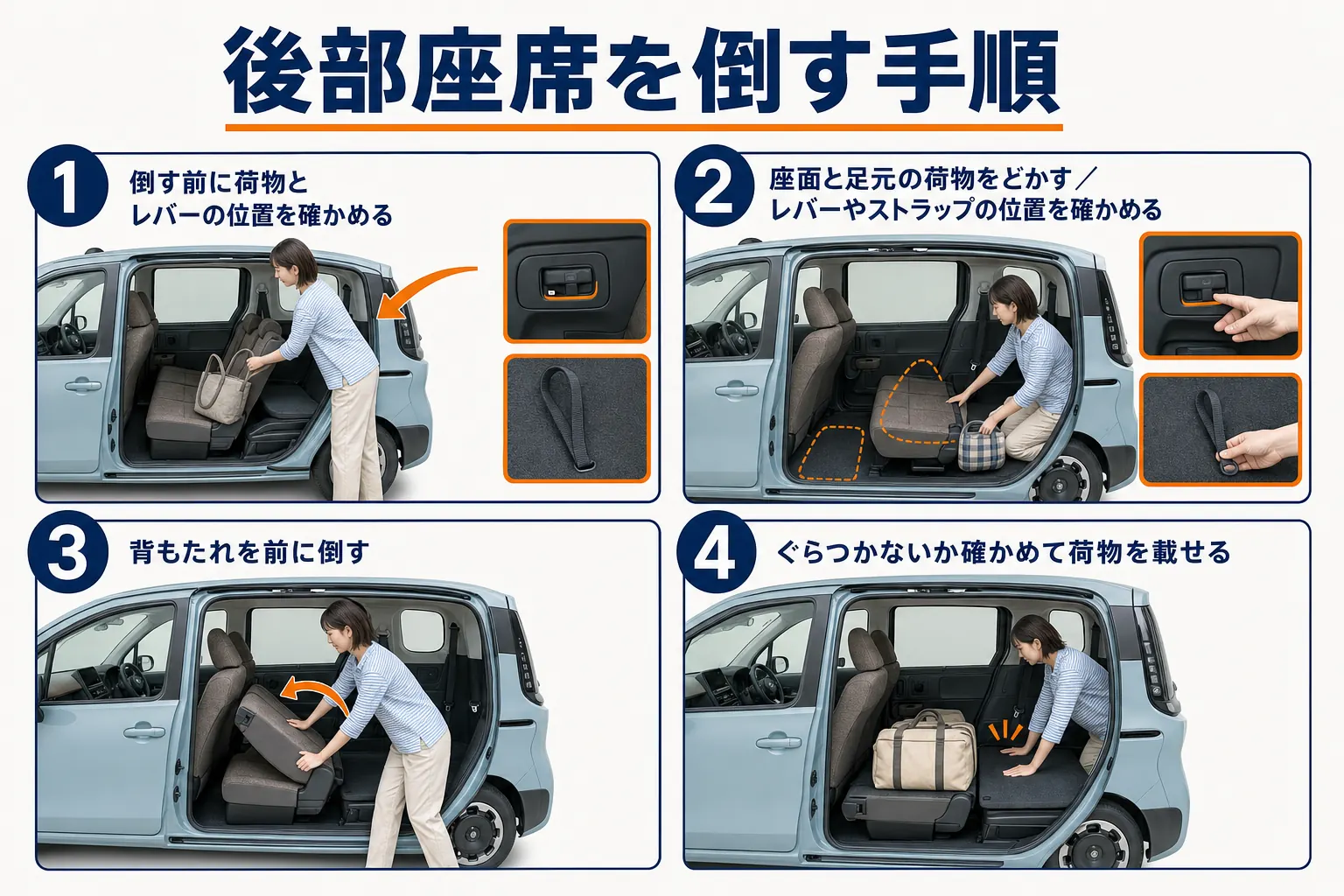 後部座席を倒す手順

1
倒す前に荷物とレバーの位置を確かめる

2
座面と足元の荷物をどかす／レバーやストラップの位置を確かめる

3
背もたれを前に倒す

4
ぐらつかないか確かめて荷物を載せる