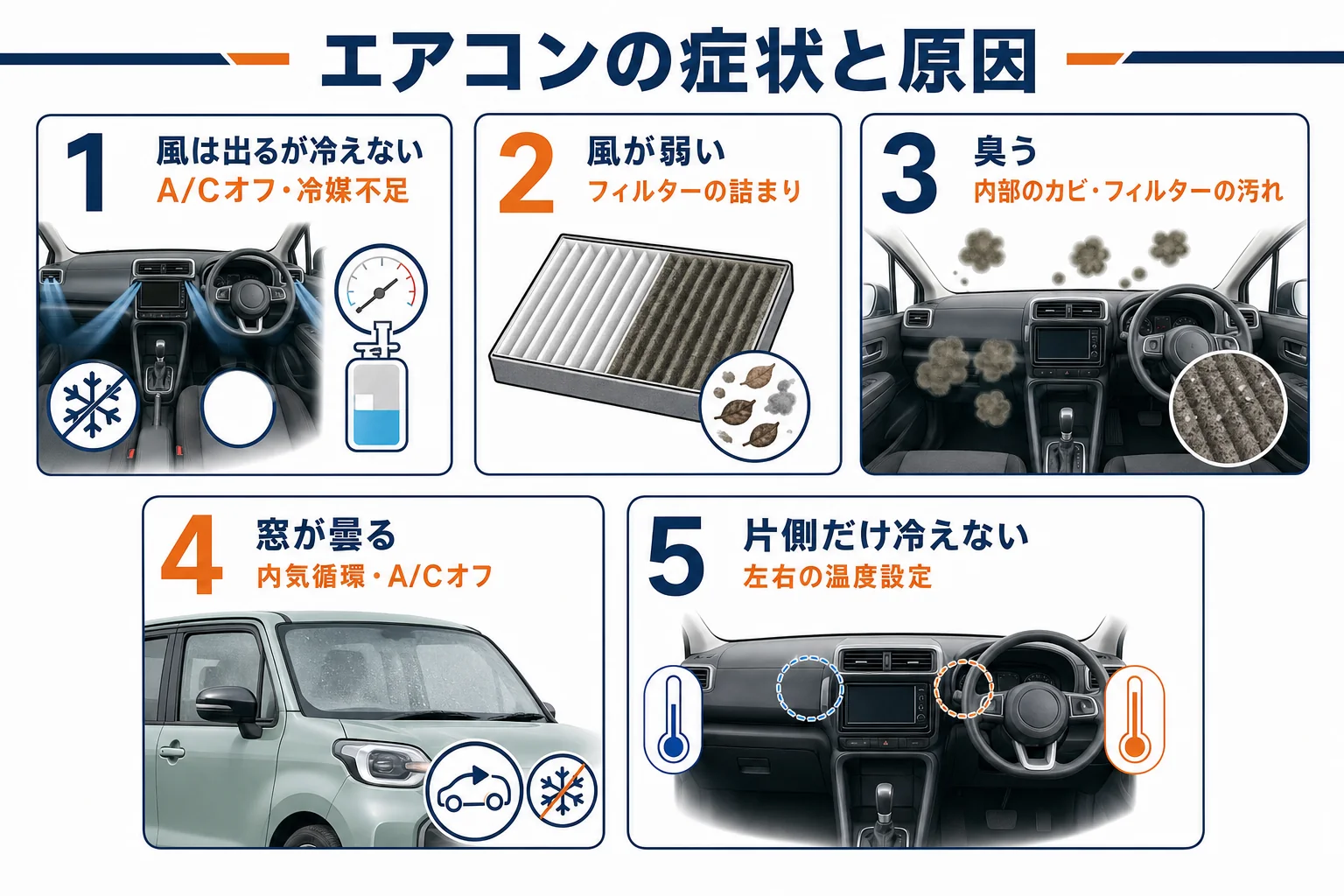 エアコンの症状と原因

1
風は出るが冷えない
A/Cオフ・冷媒不足

2
風が弱い
フィルターの詰まり

3
臭う
内部のカビ・フィルターの汚れ

4
窓が曇る
内気循環・A/Cオフ

5
片側だけ冷えない
左右の温度設定